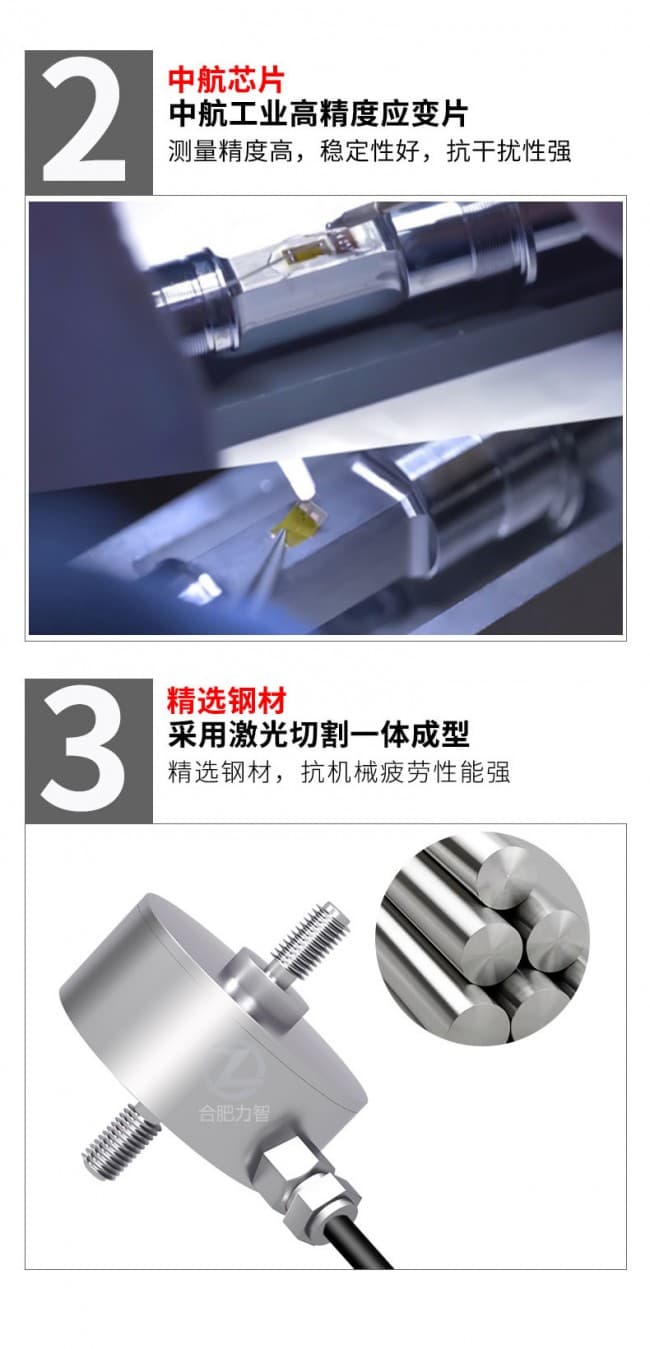 2

中航芯片
中航工业高精度应变片
测量精度高，稳定性好，抗干扰性强

3

精选钢材
采用激光切割一体成型
精选钢材，抗机械疲劳性能强

合肥力智